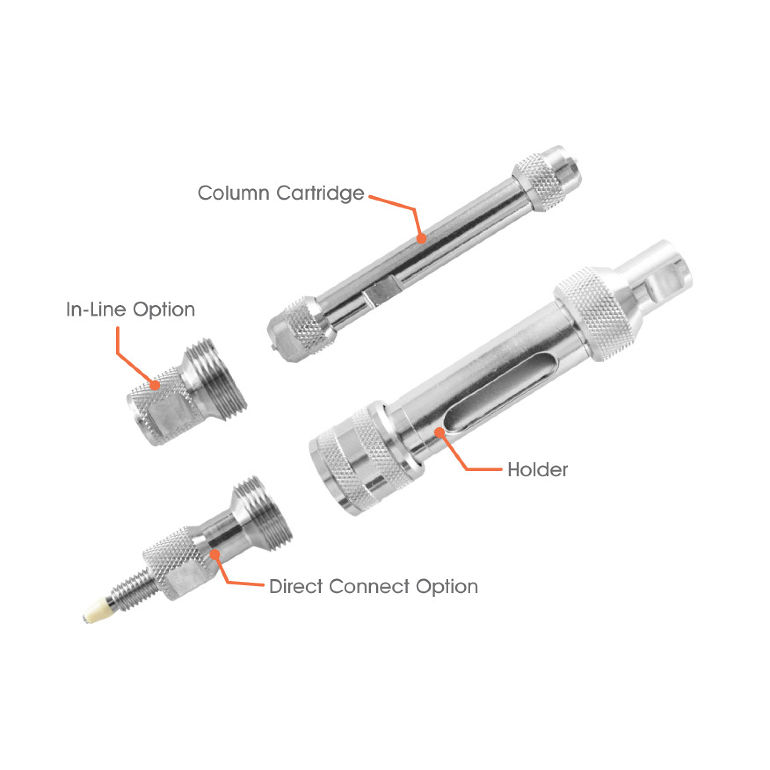 Column Cartridge

In-Line Option

Holder

Direct Connect Option