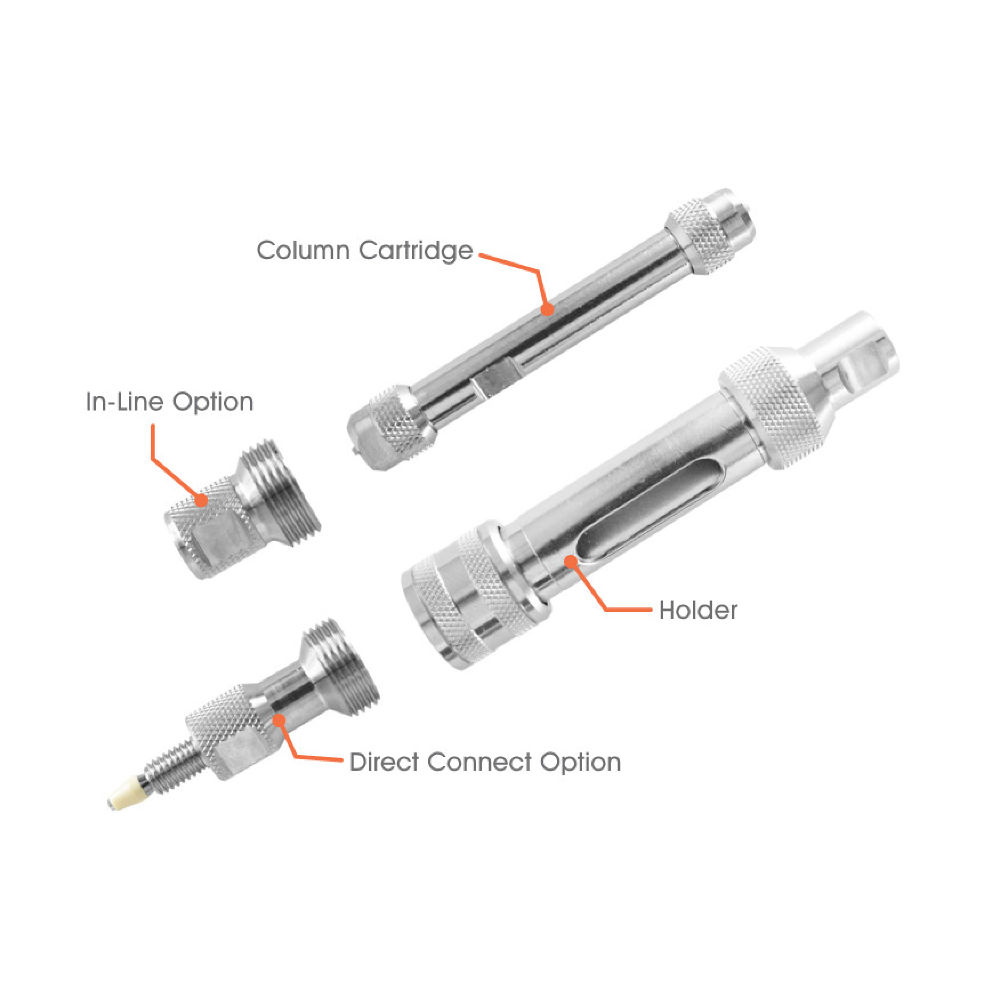 Column Cartridge

In-Line Option

Holder

Direct Connect Option